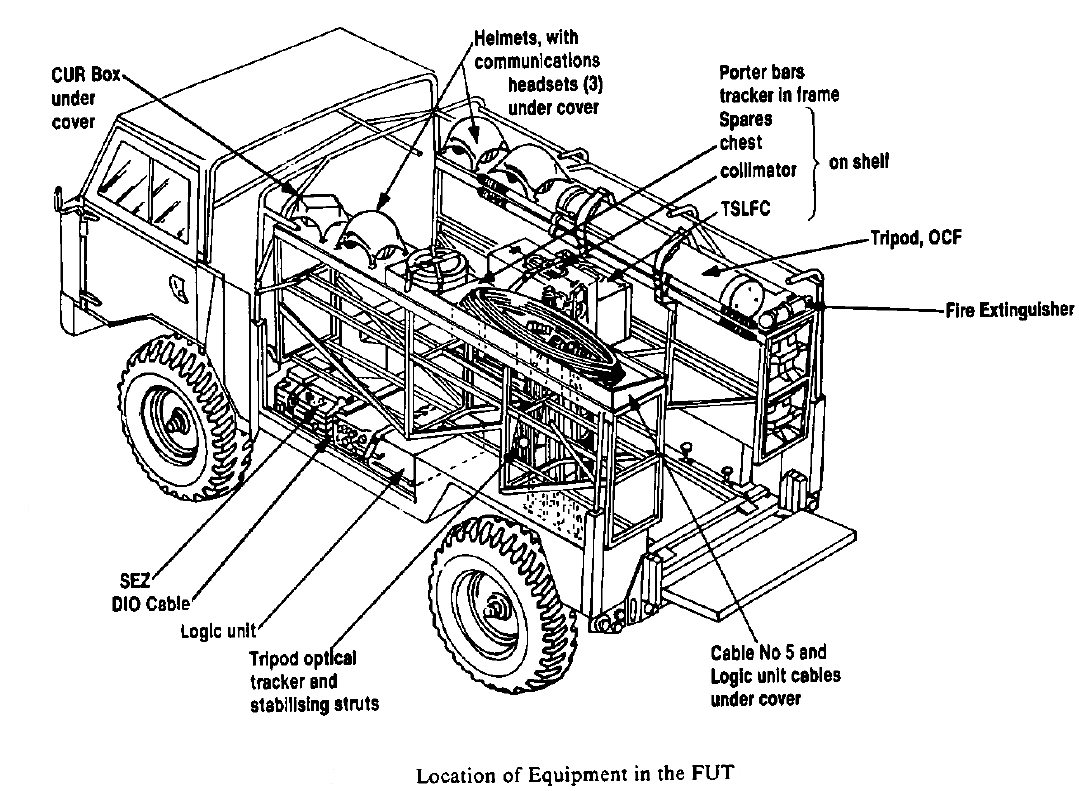 CUR Box under cover

Helmets, with communications headsets (3) under cover

Porter bars tracker in frame
Spares chest
collimator
TSLFC

on shelf

Tripod, OCF

Fire Extinguisher

SEZ
DIO Cable

Logic unit

Tripod optical tracker and stabilising struts

Cable No 5 and Logic unit cables under cover

Location of Equipment in the FUT